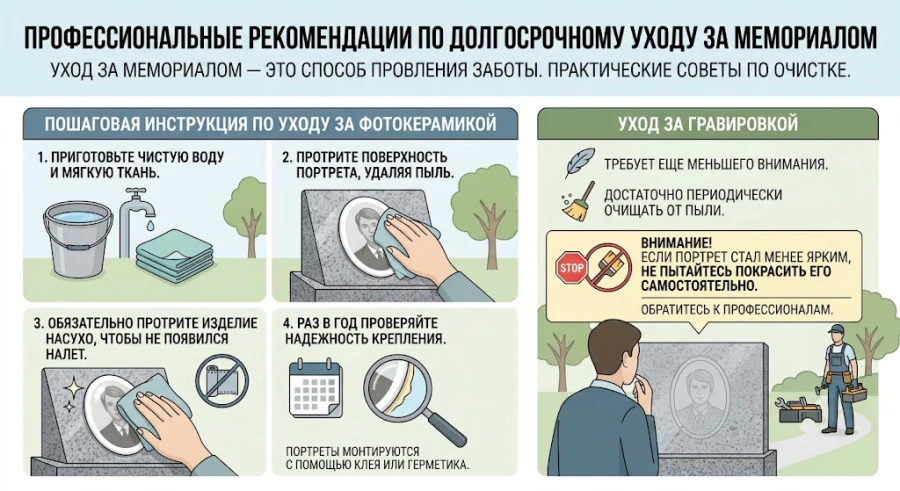 ПРОФЕССИОНАЛЬНЫЕ РЕКОМЕНДАЦИИ ПО ДОЛГОСРОЧНОМУ УХОДУ ЗА МЕМОРИАЛОМ

УХОД ЗА МЕМОРИАЛОМ — ЭТО СПОСОБ ПРОВЛЕНИЯ ЗАБОТЫ. ПРАКТИЧЕСКИЕ СОВЕТЫ ПО ОЧИСТКЕ.

ПОШАГОВАЯ ИНСТРУКЦИЯ ПО УХОДУ ЗА ФОТОКЕРАМИКОЙ

1. ПРИГОТОВЬТЕ ЧИСТУЮ ВОДУ И МЯГКУЮ ТКАНЬ.

2. ПРОТРИТЕ ПОВЕРХНОСТЬ ПОРТРЕТА, УДАЛЯЯ ПЫЛЬ.

3. ОБЯЗАТЕЛЬНО ПРОТРИТЕ ИЗДЕЛИЕ НАСУХО, ЧТОБЫ НЕ ПОЯВИЛСЯ НАЛЕТ.

4. РАЗ В ГОД ПРОВЕРЯЙТЕ НАДЕЖНОСТЬ КРЕПЛЕНИЯ.

ПОРТРЕТЫ МОНТИРУЮТСЯ С ПОМОЩЬЮ КЛЕЯ ИЛИ ГЕРМЕТИКА.

УХОД ЗА ГРАВИРОВКОЙ

ТРЕБУЕТ ЕЩЕ МЕНЬШЕГО ВНИМАНИЯ.

ДОСТАТОЧНО ПЕРИОДИЧЕСКИ ОЧИЩАТЬ ОТ ПЫЛИ.

STOP

ВНИМАНИЕ!
ЕСЛИ ПОРТРЕТ СТАЛ МЕНЕЕ ЯРКИМ, НЕ ПЫТАЙТЕСЬ ПОКРАСИТЬ ЕГО САМОСТОЯТЕЛЬНО.

ОБРАТИТЕСЬ К ПРОФЕССИОНАЛАМ.